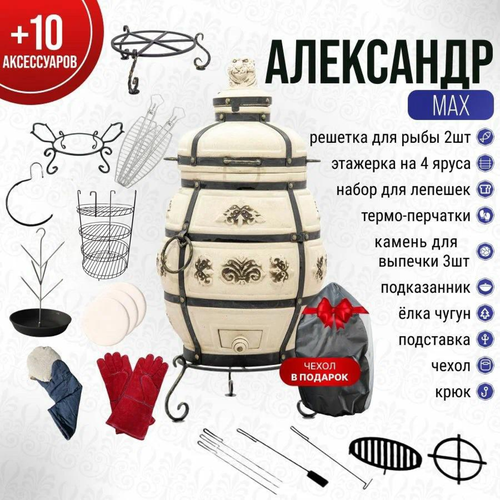 +10
АКСЕССУАРОВ

АЛЕКСАНДР
MAX

решетка для рыбы 2шт
этажерка на 4 яруса
набор для лепешек
термо-перчатки
камень для выпечки 3шт
подказанник
ёлка чугун
подставка
чехол
крюк

ЧЕХОЛ
В ПОДАРОК