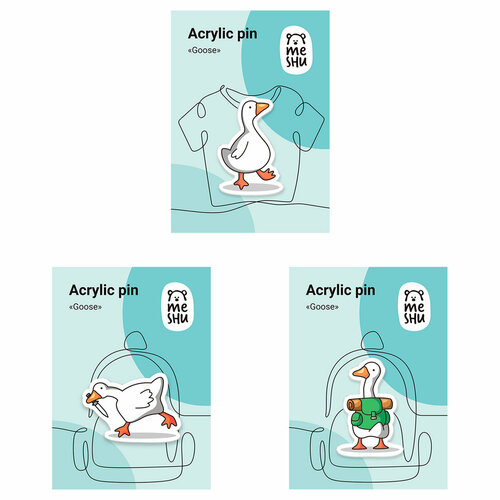 Acrylic pin
«Goose»
me SHU

Acrylic pin
«Goose»
me SHU

Acrylic pin
«Goose»
me SHU